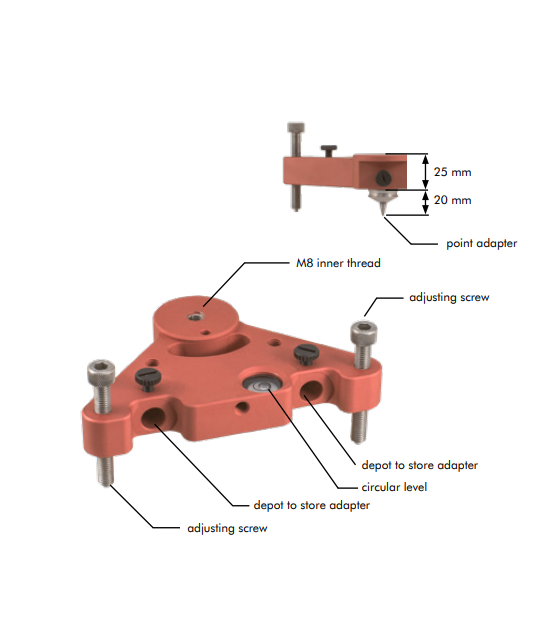 25 mm
20 mm
point adapter
M8 inner thread
adjusting screw
depot to store adapter
circular level
depot to store adapter
adjusting screw